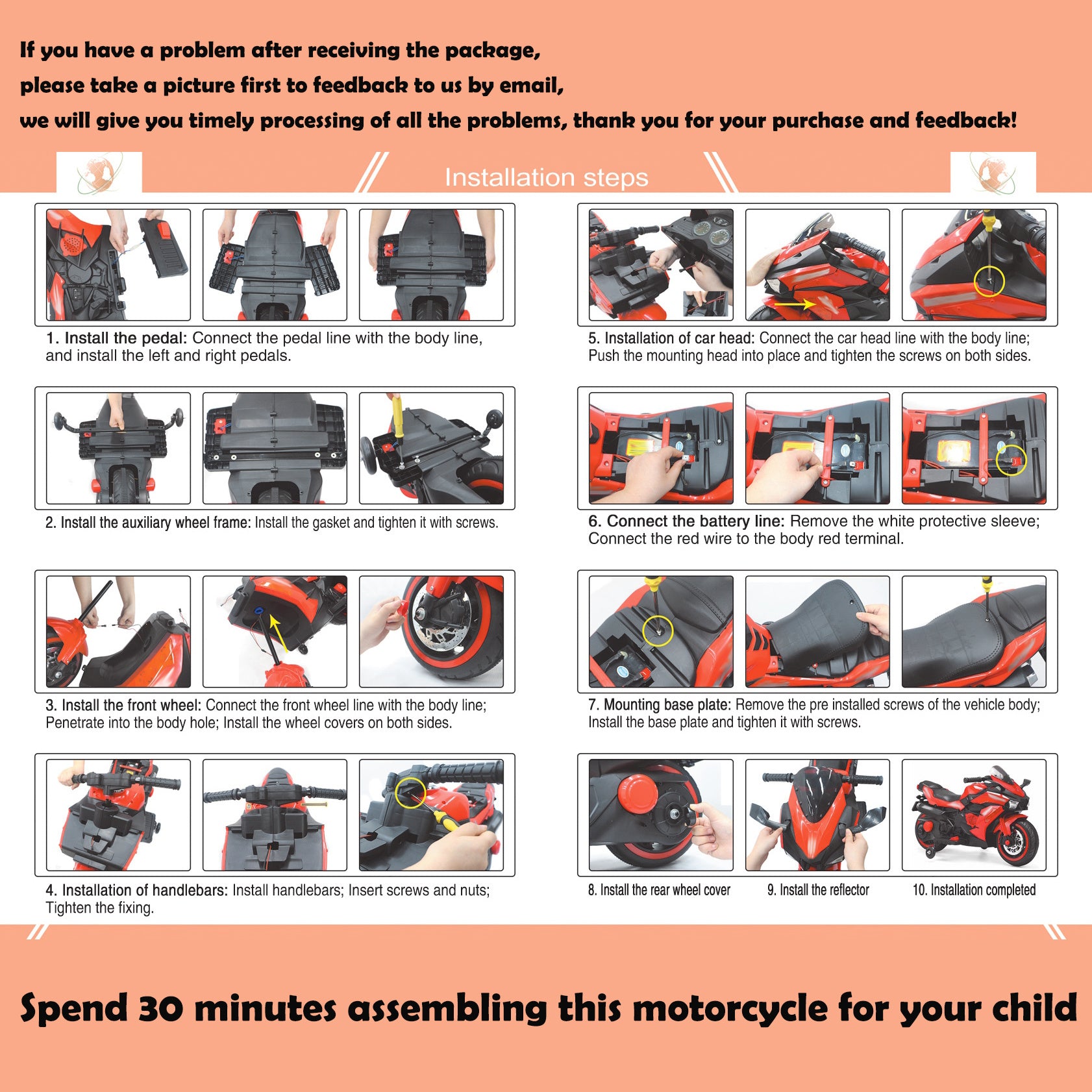 If you have a problem after receiving the package, please take a picture first to feedback to us by email, we will give you timely processing of all the problems, thank you for your purchase and feedback!

Installation steps

1. Install the pedal: Connect the pedal line with the body line, and install the left and right pedals.

2. Install the auxiliary wheel frame: Install the gasket and tighten it with screws.

3. Install the front wheel: Connect the front wheel line with the body line; Penetrate into the body hole; Install the wheel covers on both sides.

4. Installation of handlebars: Install handlebars; Insert screws and nuts; Tighten the fixing.

5. Installation of car head: Connect the car head line with the body line; Push the mounting head into place and tighten the screws on both sides.

6. Connect the battery line: Remove the white protective sleeve; Connect the red wire to the body red terminal.

7. Mounting base plate: Remove the pre installed screws of the vehicle body; Install the base plate and tighten it with screws.

8. Install the rear wheel cover

9. Install the reflector

10. Installation completed

Spend 30 minutes assembling this motorcycle for your child