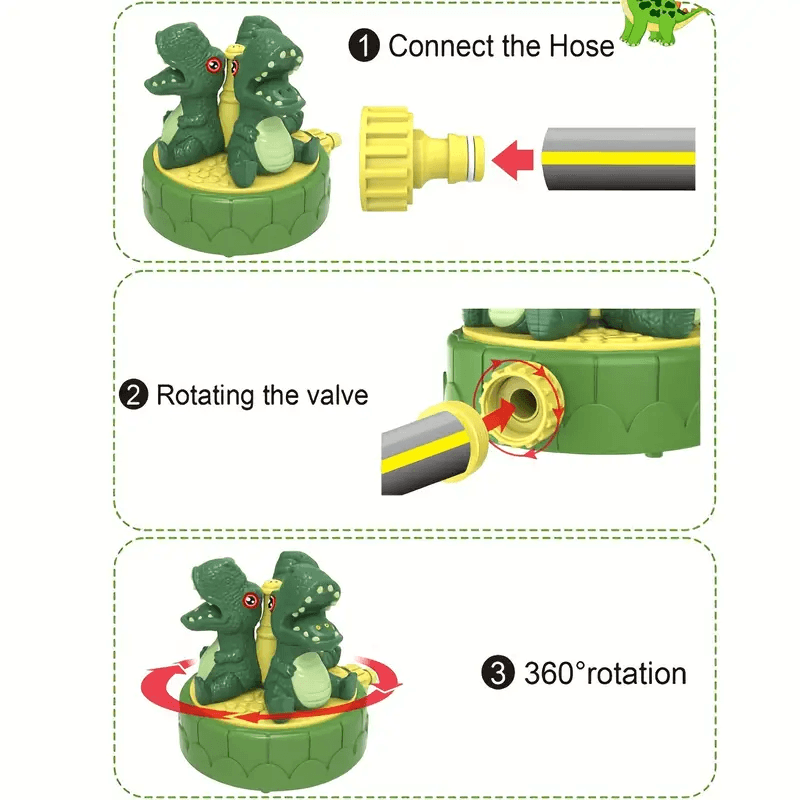 1 Connect the Hose

2 Rotating the valve

3 360°rotation