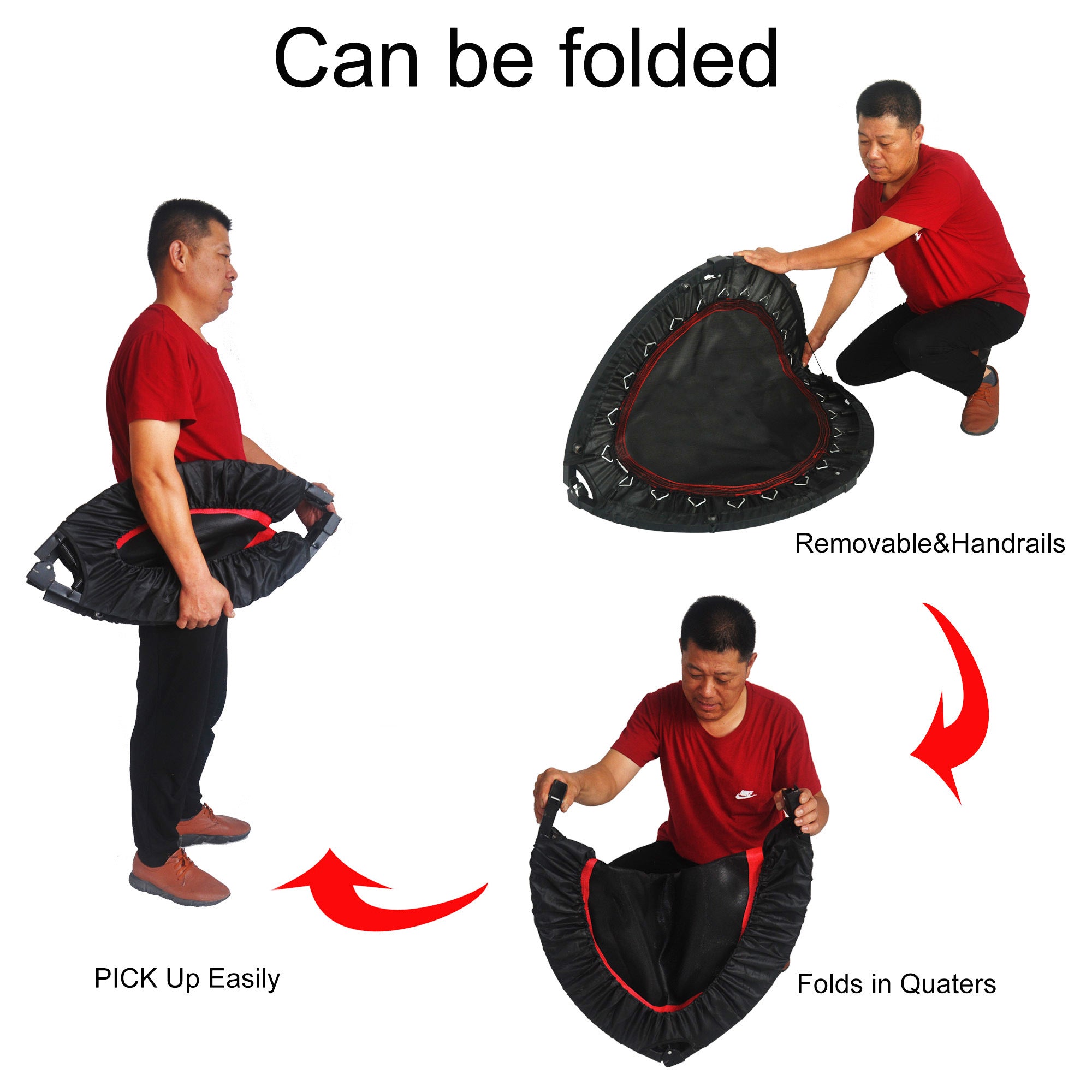 Can be folded

Removable&Handrails

Folds in Quaters

PICK Up Easily