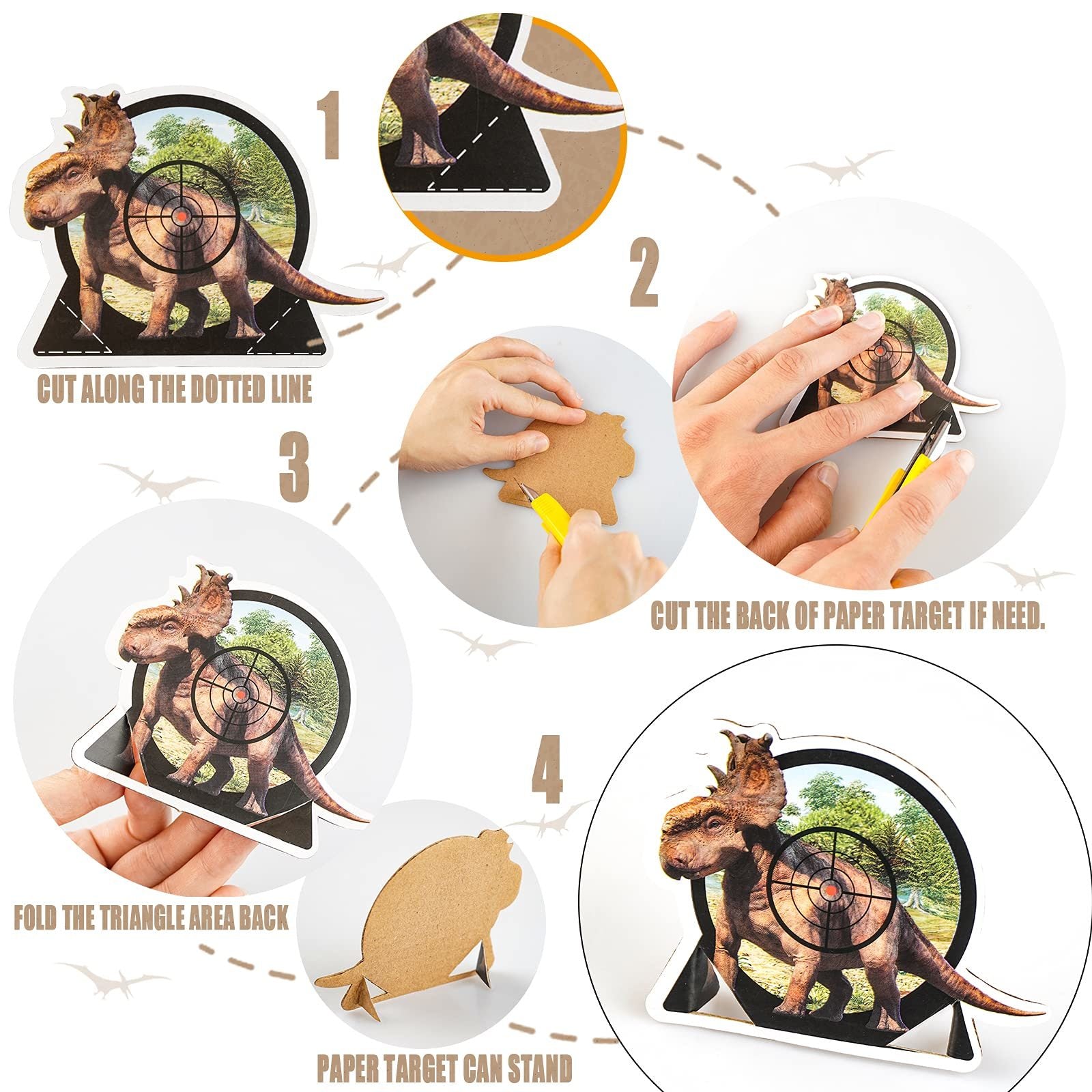 1

CUT ALONG THE DOTTED LINE

2

CUT THE BACK OF PAPER TARGET IF NEED.

3

FOLD THE TRIANGLE AREA BACK

4

PAPER TARGET CAN STAND