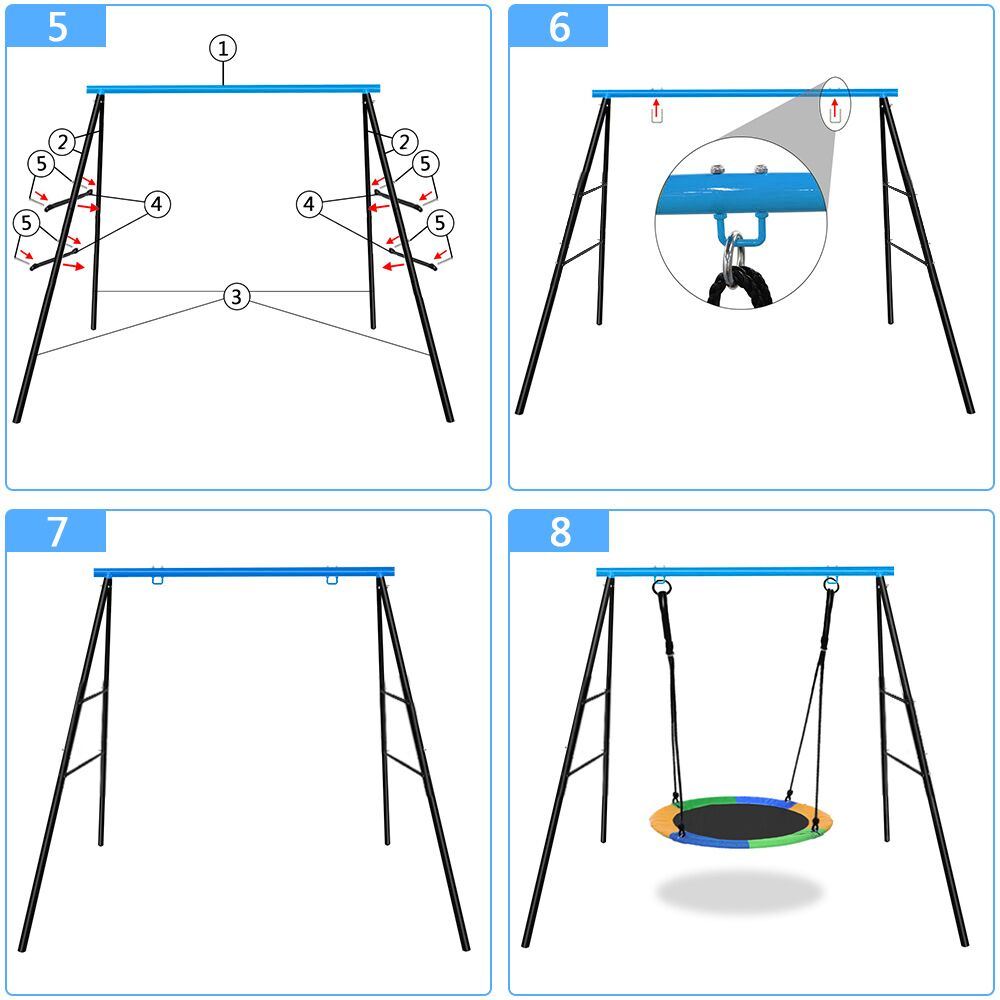 5

1
2
2
5
5
4
4
5
5
3

6

7

8